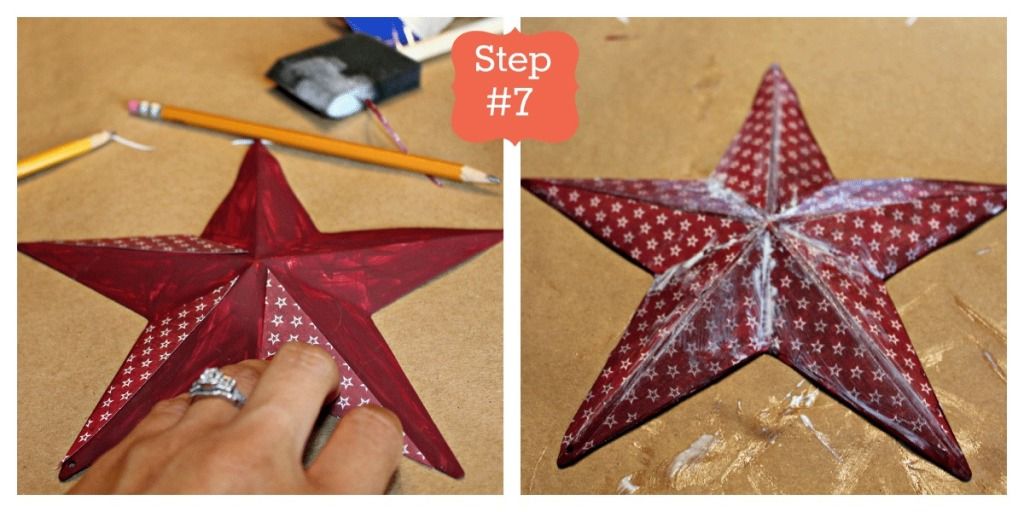 Step
#7